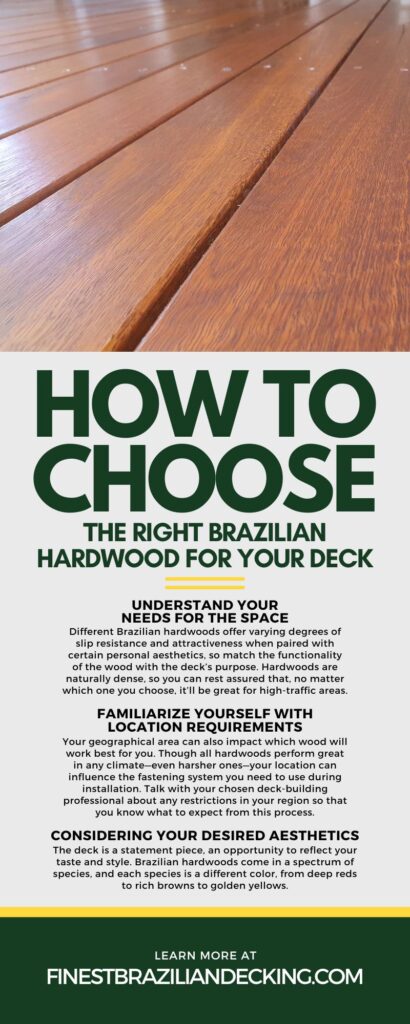 HOW TO CHOOSE
THE RIGHT BRAZILIAN HARDWOOD FOR YOUR DECK

UNDERSTAND YOUR NEEDS FOR THE SPACE
Different Brazilian hardwoods offer varying degrees of slip resistance and attractiveness when paired with certain personal aesthetics, so match the functionality of the wood with the deck's purpose. Hardwoods are naturally dense, so you can rest assured that, no matter which one you choose, it'll be great for high-traffic areas.

FAMILIARIZE YOURSELF WITH LOCATION REQUIREMENTS
Your geographical area can also impact which wood will work best for you. Though all hardwoods perform great in any climate—even harsher ones—your location can influence the fastening system you need to use during installation. Talk with your chosen deck-building professional about any restrictions in your region so that you know what to expect from this process.

CONSIDERING YOUR DESIRED AESTHETICS
The deck is a statement piece, an opportunity to reflect your taste and style. Brazilian hardwoods come in a spectrum of species, and each species is a different color, from deep reds to rich browns to golden yellows.

LEARN MORE AT
FINESTBRAZILIANDECKING.COM