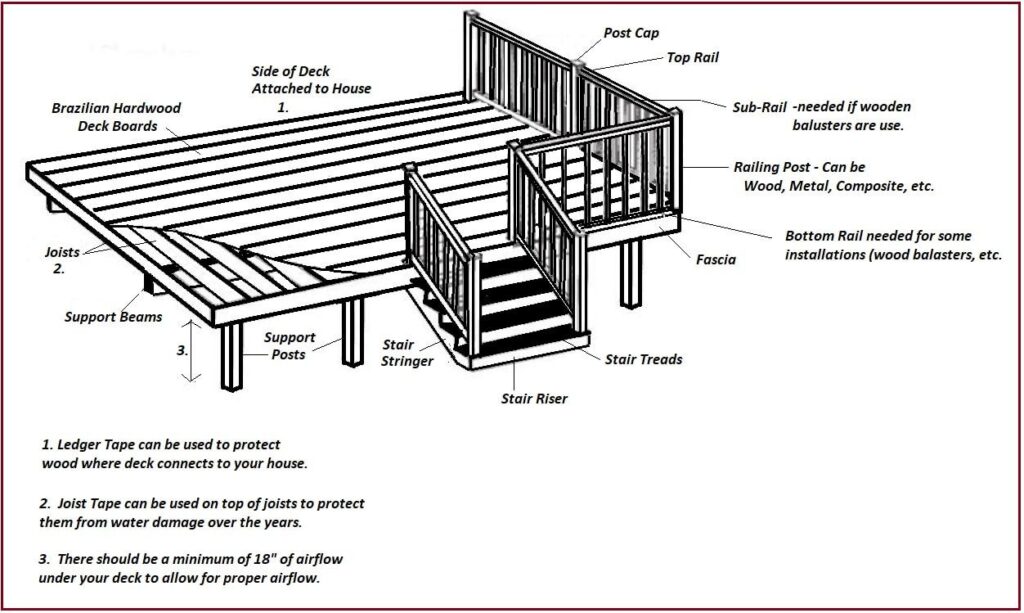 Post Cap

Top Rail

Side of Deck Attached to House 1.

Brazilian Hardwood Deck Boards

Sub-Rail -needed if wooden balusters are use.

Railing Post - Can be Wood, Metal, Composite, etc.

Bottom Rail needed for some installations (wood balasters, etc.

Fascia

Joists 2.

Support Beams

3.

Support Posts

Stair Stringer

Stair Treads

Stair Riser

1. Ledger Tape can be used to protect wood where deck connects to your house.

2. Joist Tape can be used on top of joists to protect them from water damage over the years.

3. There should be a minimum of 18" of airflow under your deck to allow for proper airflow.