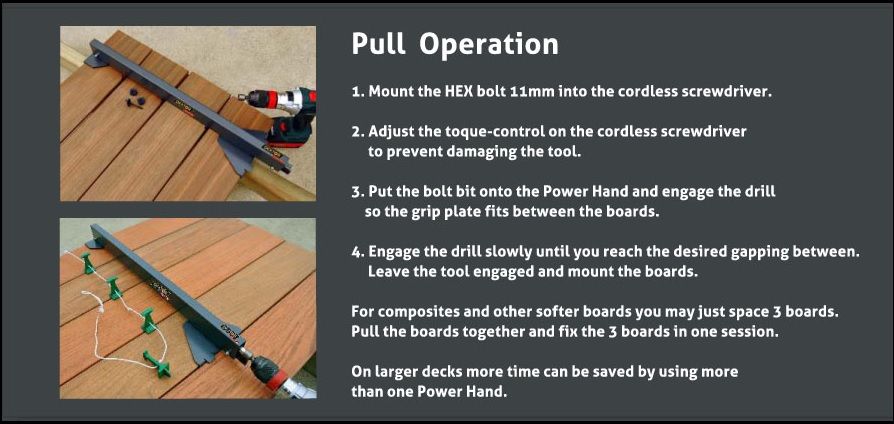 Pull Operation

1. Mount the HEX bolt 11mm into the cordless screwdriver.

2. Adjust the toque-control on the cordless screwdriver to prevent damaging the tool.

3. Put the bolt bit onto the Power Hand and engage the drill so the grip plate fits between the boards.

4. Engage the drill slowly until you reach the desired gapping between. Leave the tool engaged and mount the boards.

For composites and other softer boards you may just space 3 boards. Pull the boards together and fix the 3 boards in one session.

On larger decks more time can be saved by using more than one Power Hand.