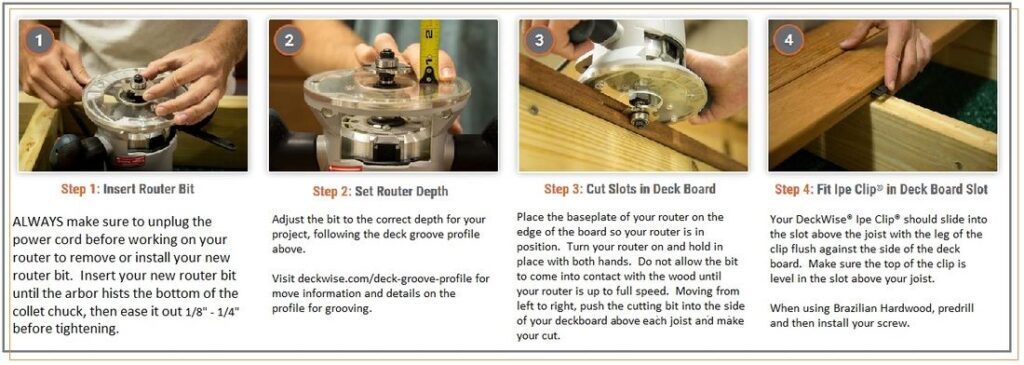 1

Step 1: Insert Router Bit

ALWAYS make sure to unplug the power cord before working on your router to remove or install your new router bit. Insert your new router bit until the arbor hists the bottom of the collet chuck, then ease it out 1/8" - 1/4" before tightening.

2

Step 2: Set Router Depth

Adjust the bit to the correct depth for your project, following the deck groove profile above.

Visit deckwise.com/deck-groove-profile for move information and details on the profile for grooving.

3

Step 3: Cut Slots in Deck Board

Place the baseplate of your router on the edge of the board so your router is in position. Turn your router on and hold in place with both hands. Do not allow the bit to come into contact with the wood until your router is up to full speed. Moving from left to right, push the cutting bit into the side of your deckboard above each joist and make your cut.

4

Step 4: Fit Ipe Clip® in Deck Board Slot

Your DeckWise® Ipe Clip® should slide into the slot above the joist with the leg of the clip flush against the side of the deck board. Make sure the top of the clip is level in the slot above your joist.

When using Brazilian Hardwood, predrill and then install your screw.