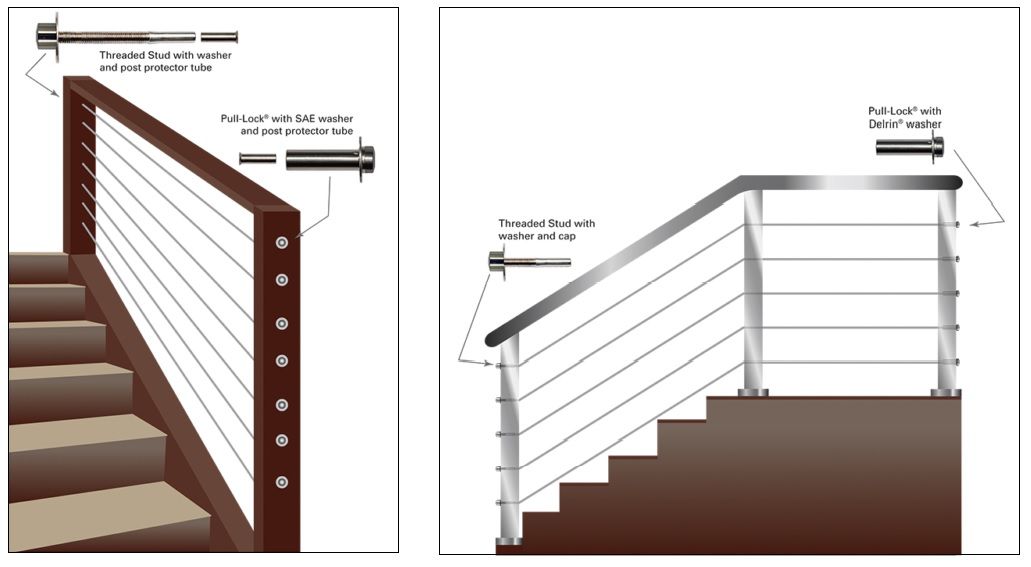 Threaded Stud with washer and post protector tube

Pull-Lock® with SAE washer and post protector tube

Pull-Lock® with Delrin® washer

Threaded Stud with washer and cap